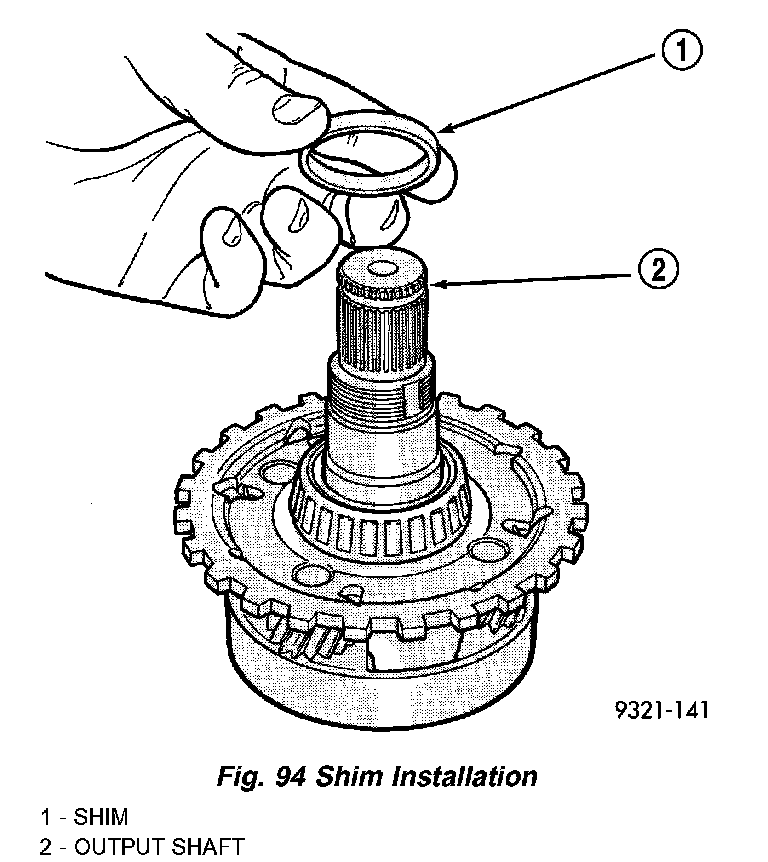 1

2

9321-141

Fig. 94 Shim Installation

1 - SHIM
2 - OUTPUT SHAFT