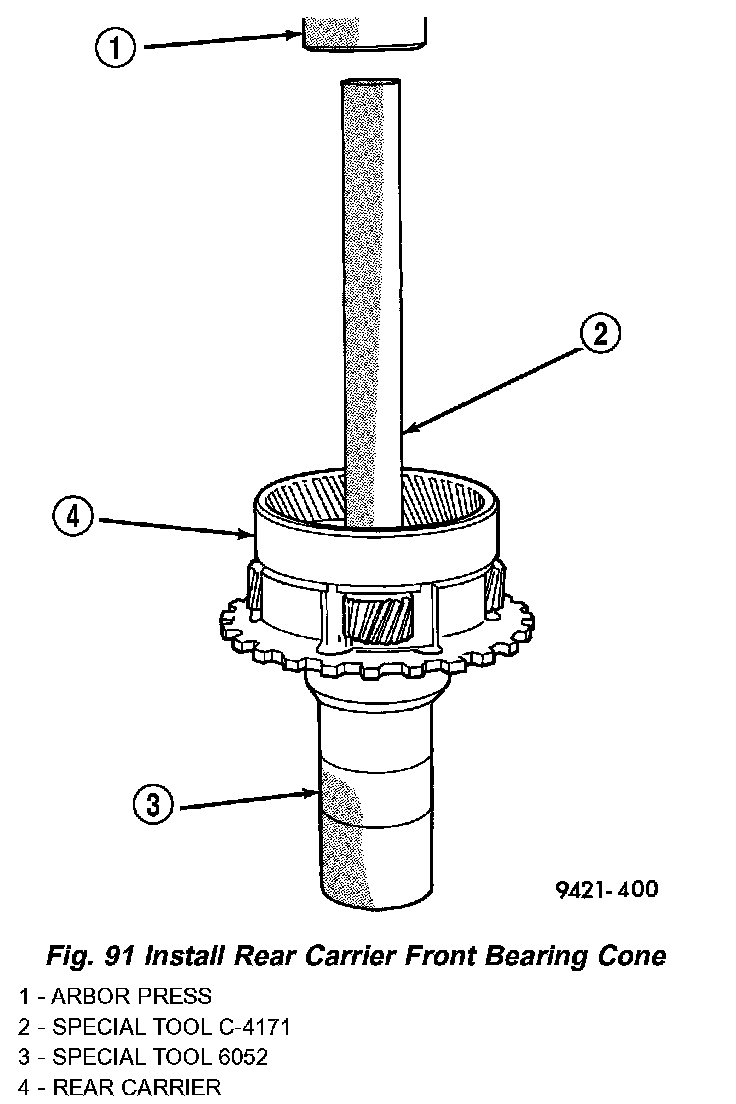 1

2

4

3

9421-400

Fig. 91 Install Rear Carrier Front Bearing Cone

1 - ARBOR PRESS
2 - SPECIAL TOOL C-4171
3 - SPECIAL TOOL 6052
4 - REAR CARRIER