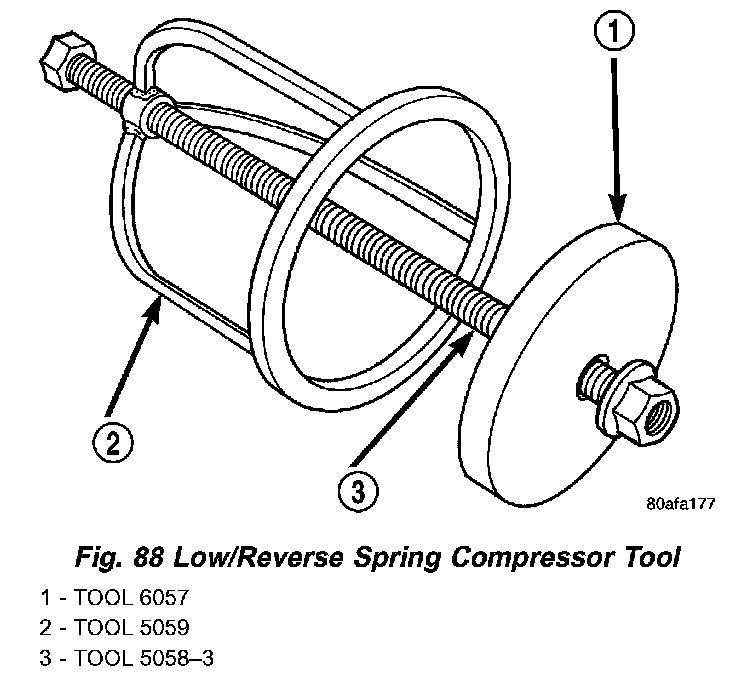 1

2

3

80afa177

Fig. 88 Low/Reverse Spring Compressor Tool

1 - TOOL 6057
2 - TOOL 5059
3 - TOOL 5058–3