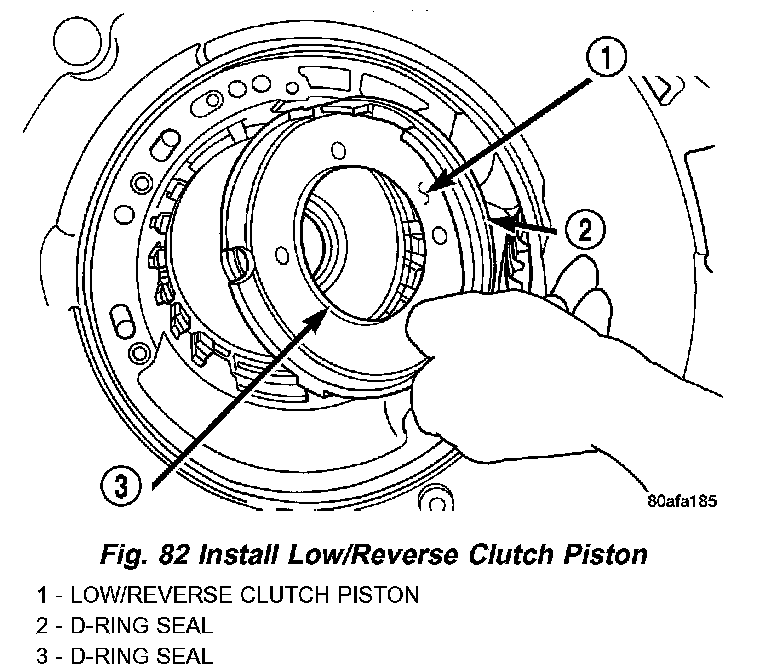 1

2

3

80afa185

Fig. 82 Install Low/Reverse Clutch Piston

1 - LOW/REVERSE CLUTCH PISTON
2 - D-RING SEAL
3 - D-RING SEAL