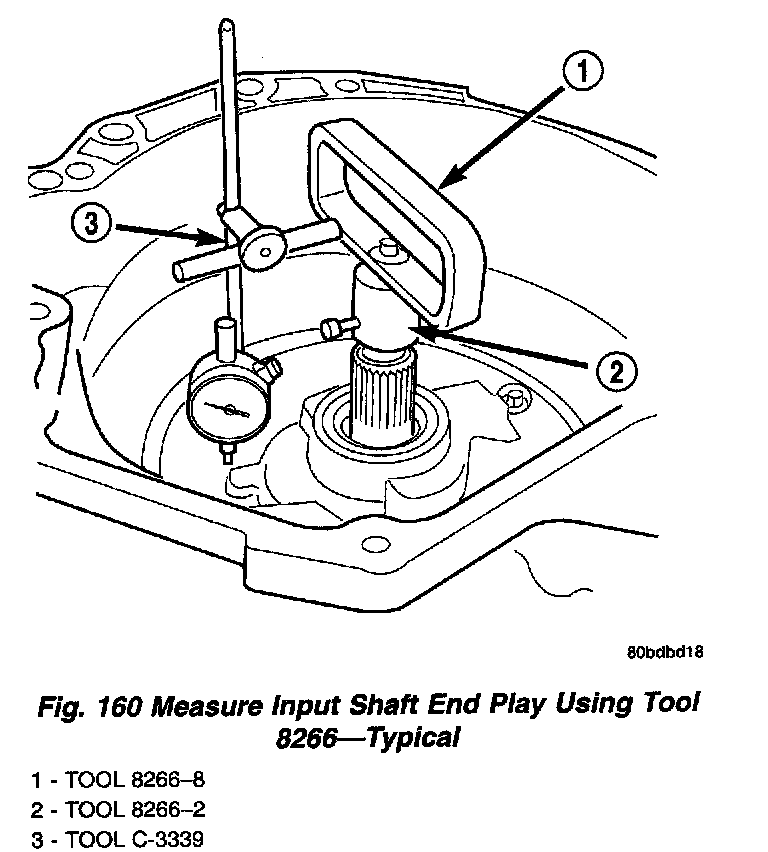 1

3

2

80bdbd18

Fig. 160 Measure Input Shaft End Play Using Tool 8266—Typical

1 - TOOL 8266–8
2 - TOOL 8266–2
3 - TOOL C-3339