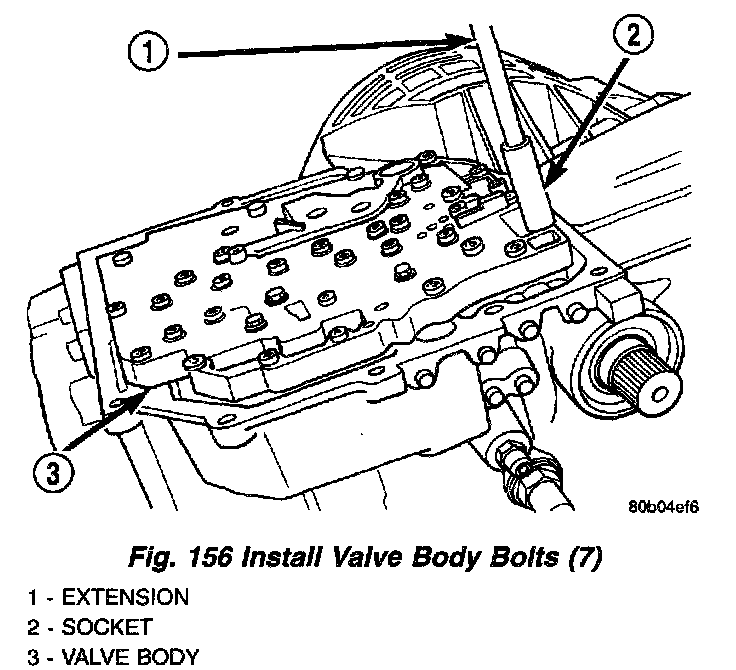 1
2
3
80b04ef6

Fig. 156 Install Valve Body Bolts (7)

1 - EXTENSION
2 - SOCKET
3 - VALVE BODY