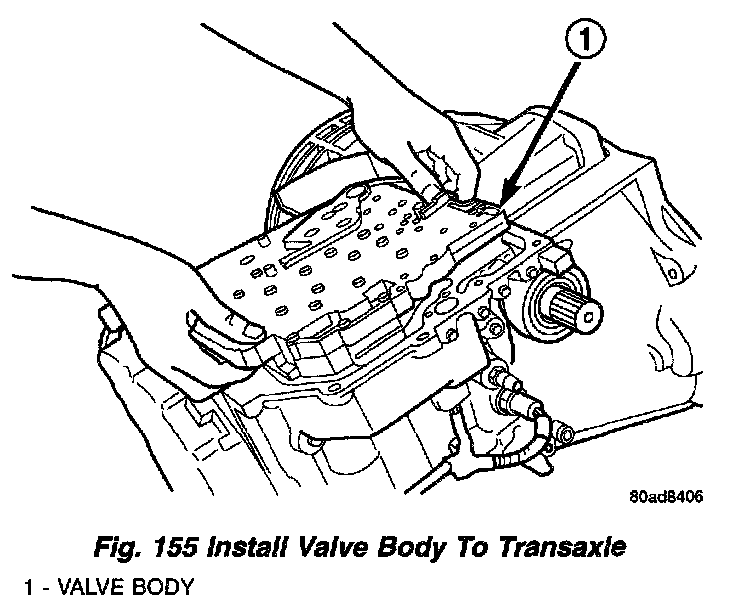 1

80ad8406

Fig. 155 Install Valve Body To Transaxle

1 - VALVE BODY