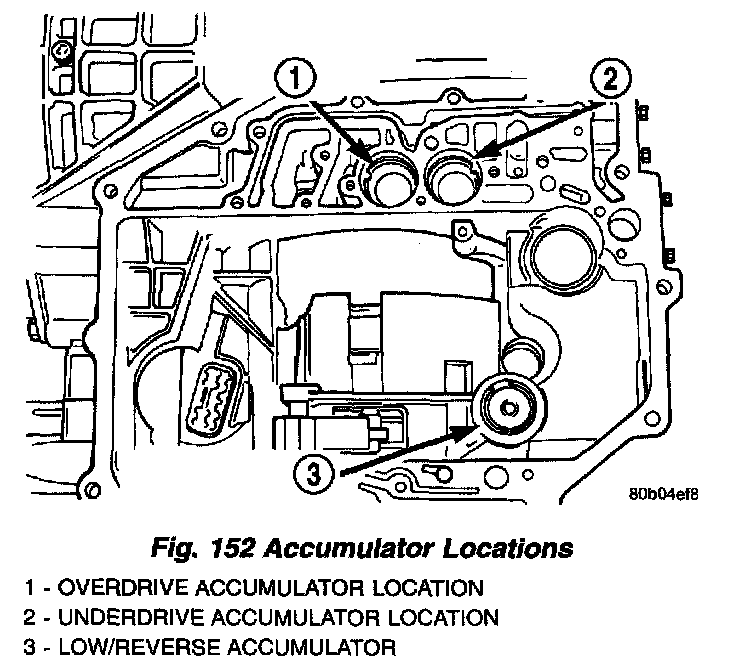 1

2

3

80b04ef8

Fig. 152 Accumulator Locations

1 - OVERDRIVE ACCUMULATOR LOCATION
2 - UNDERDRIVE ACCUMULATOR LOCATION
3 - LOW/REVERSE ACCUMULATOR