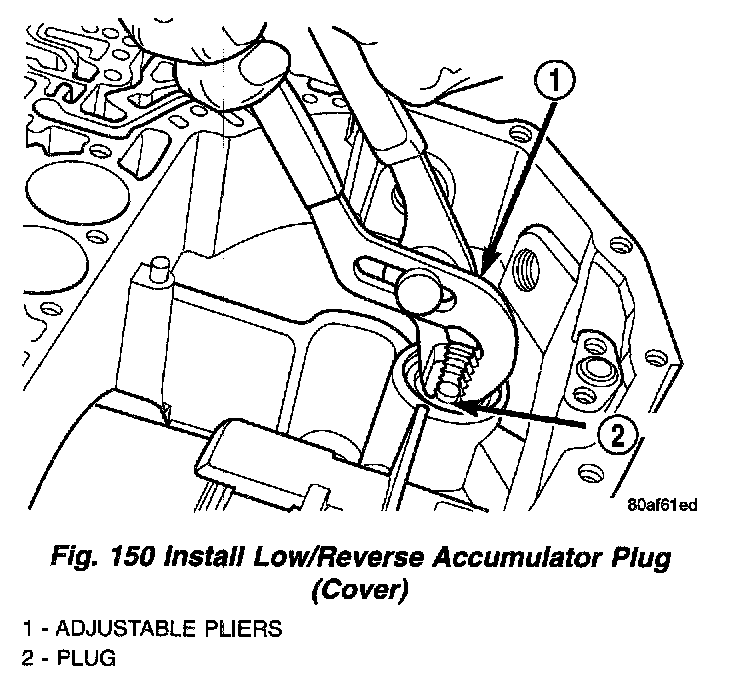 1

2

80af61ed

Fig. 150 Install Low/Reverse Accumulator Plug (Cover)

1 - ADJUSTABLE PLIERS
2 - PLUG