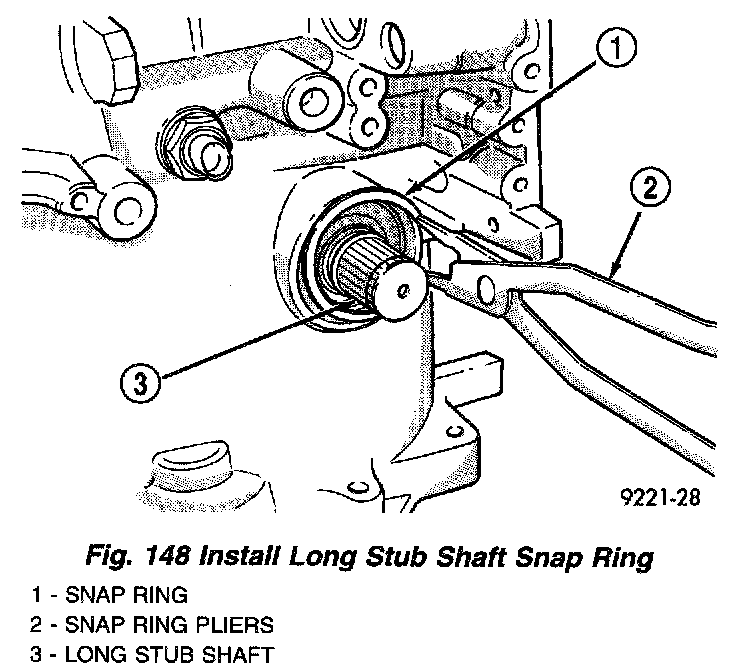 1

2

3

9221-28

Fig. 148 Install Long Stub Shaft Snap Ring

1 - SNAP RING
2 - SNAP RING PLIERS
3 - LONG STUB SHAFT