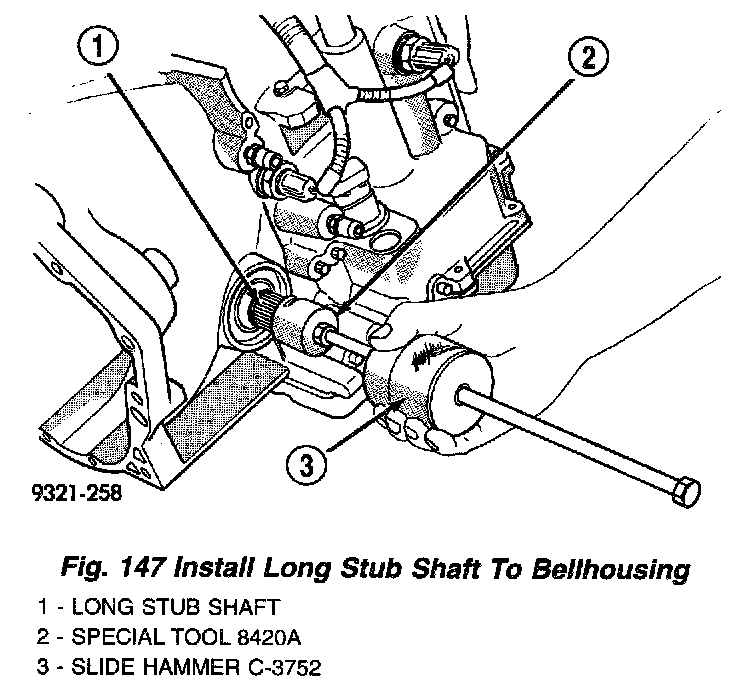 1

2

3

9321-258

Fig. 147 Install Long Stub Shaft To Bellhousing

1 - LONG STUB SHAFT
2 - SPECIAL TOOL 8420A
3 - SLIDE HAMMER C-3752