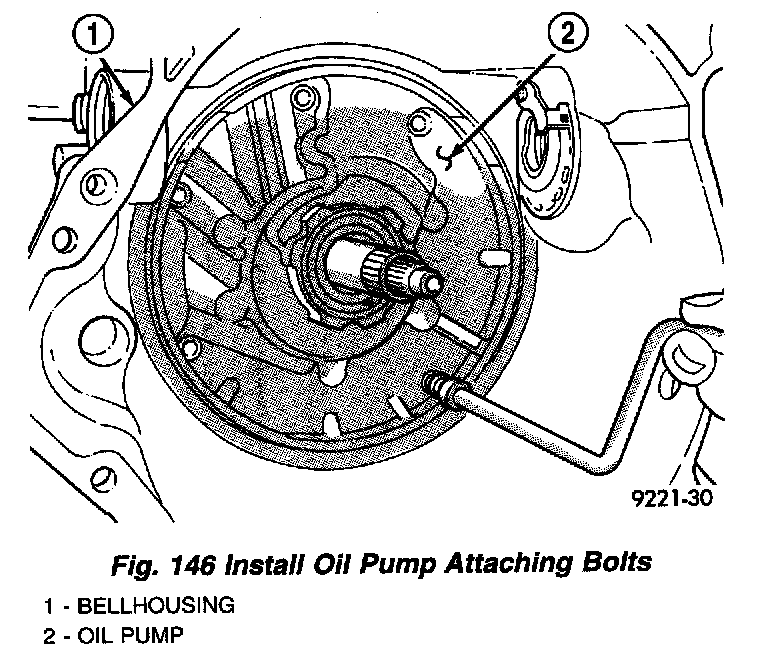 1

2

9221-30

Fig. 146 Install Oil Pump Attaching Bolts

1 - BELLHOUSING
2 - OIL PUMP