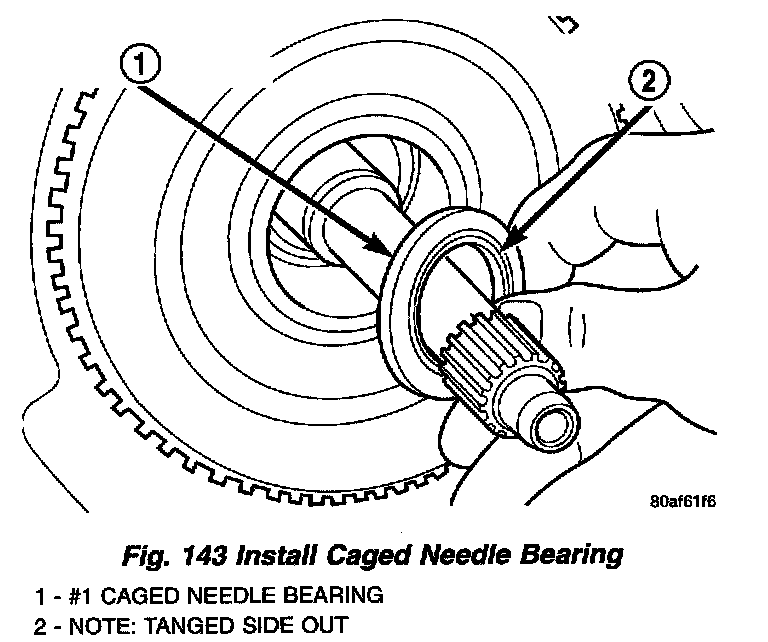 1

2

80af61f6

Fig. 143 Install Caged Needle Bearing

1 - #1 CAGED NEEDLE BEARING
2 - NOTE: TANGED SIDE OUT