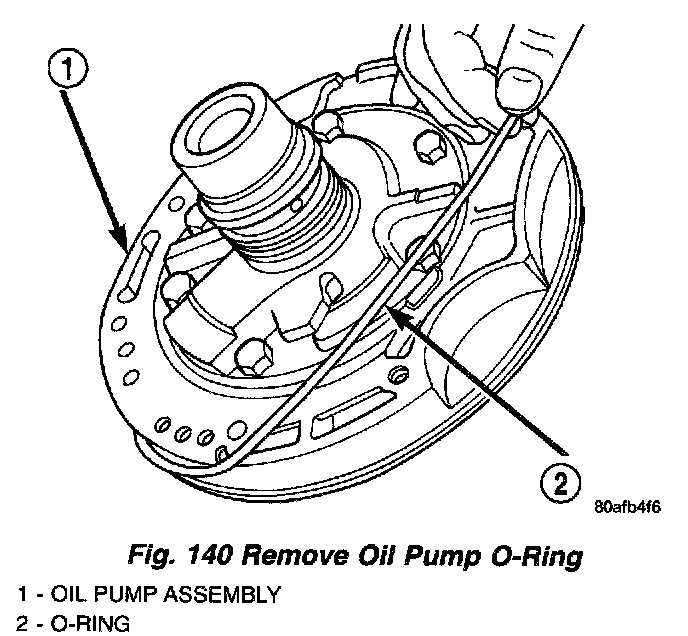 1

2

80afb4f6

Fig. 140 Remove Oil Pump O-Ring

1 - OIL PUMP ASSEMBLY
2 - O-RING