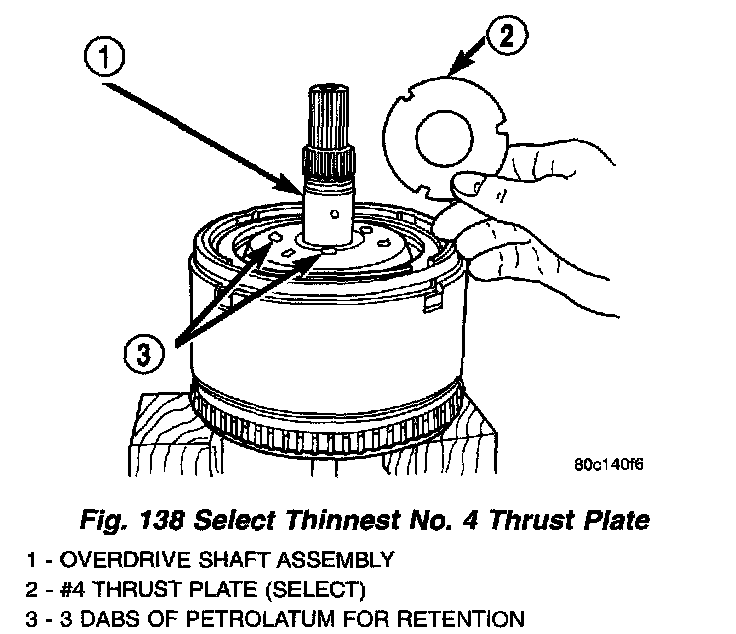 1

2

3

80c140f6

Fig. 138 Select Thinnest No. 4 Thrust Plate

1 - OVERDRIVE SHAFT ASSEMBLY
2 - #4 THRUST PLATE (SELECT)
3 - 3 DABS OF PETROLATUM FOR RETENTION