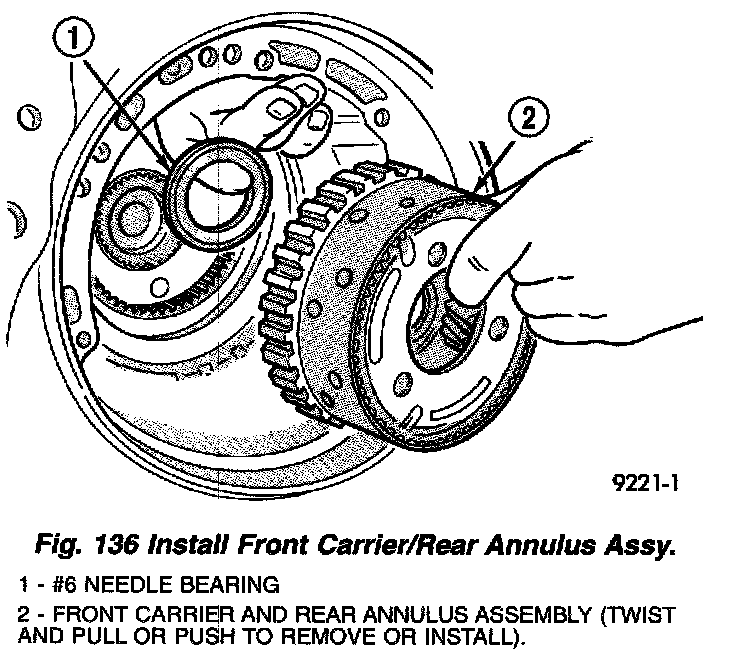 1

2

9221-1

Fig. 136 Install Front Carrier/Rear Annulus Assy.

1 - #6 NEEDLE BEARING

2 - FRONT CARRIER AND REAR ANNULUS ASSEMBLY (TWIST AND PULL OR PUSH TO REMOVE OR INSTALL).