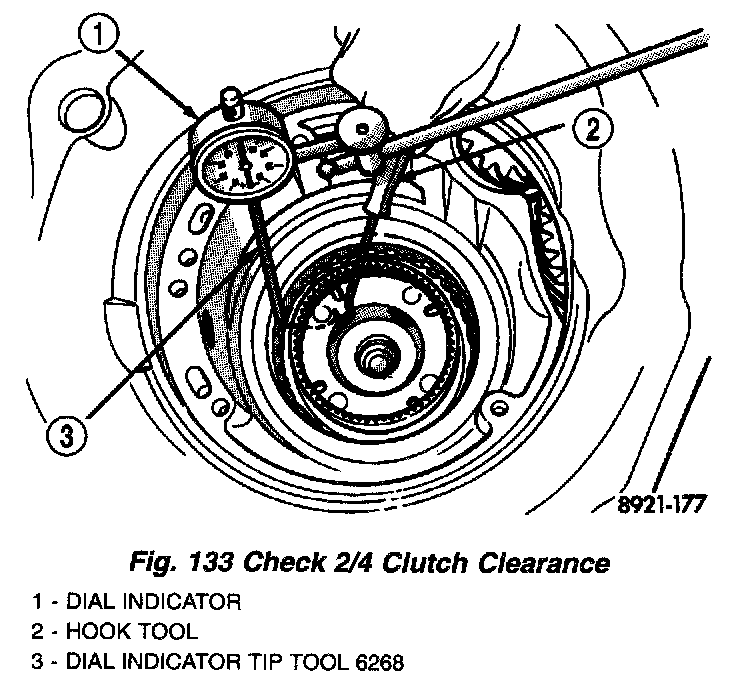 1

2

3

8921-177

Fig. 133 Check 2/4 Clutch Clearance

1 - DIAL INDICATOR
2 - HOOK TOOL
3 - DIAL INDICATOR TIP TOOL 6268