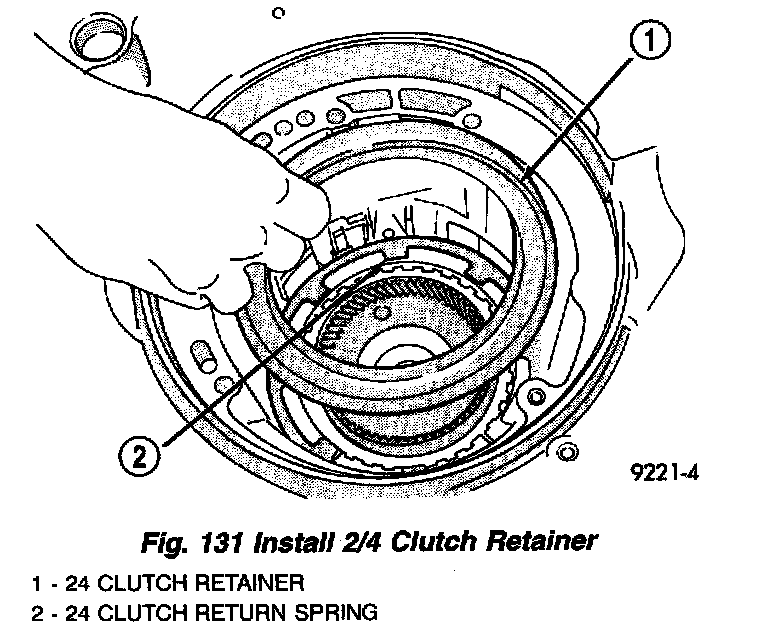 1

2

9221-4

Fig. 131 Install 2/4 Clutch Retainer

1 - 24 CLUTCH RETAINER
2 - 24 CLUTCH RETURN SPRING