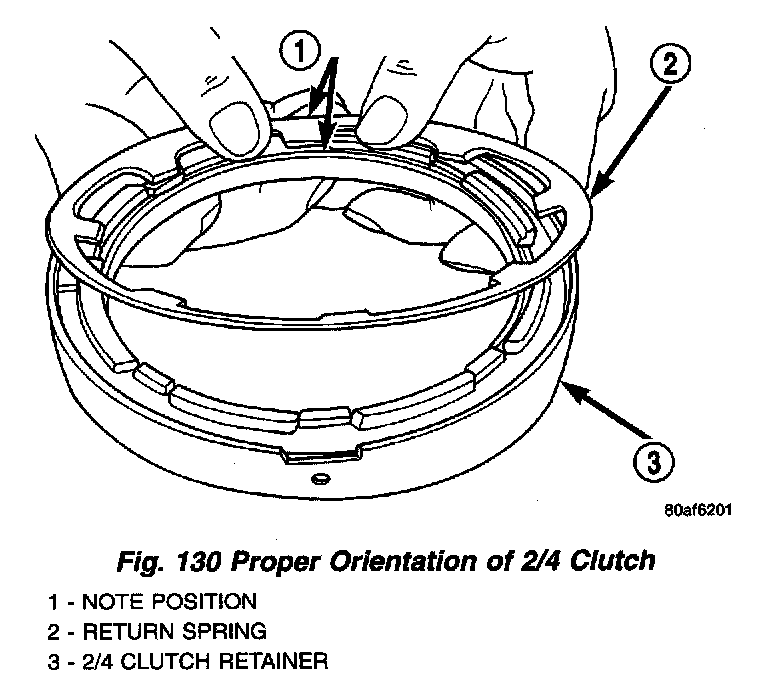 1

2

3

80af6201

Fig. 130 Proper Orientation of 2/4 Clutch

1 - NOTE POSITION
2 - RETURN SPRING
3 - 2/4 CLUTCH RETAINER