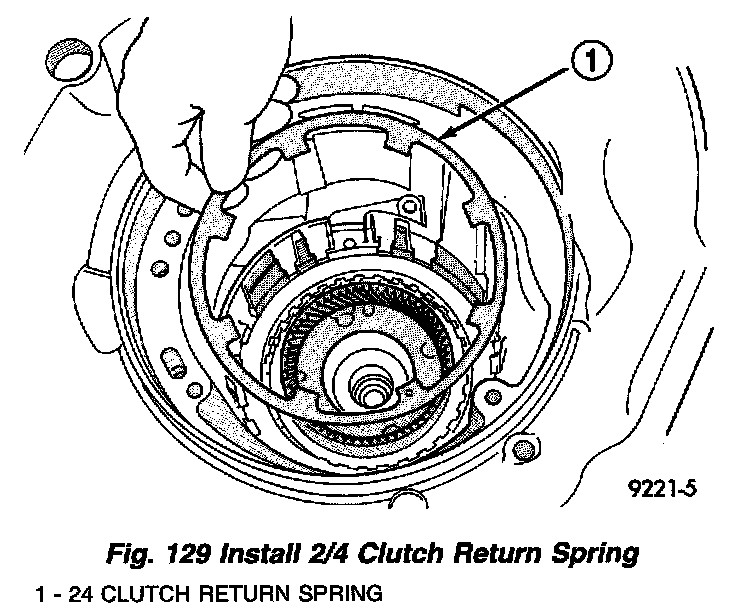 1

9221-5

Fig. 129 Install 2/4 Clutch Return Spring

1 - 24 CLUTCH RETURN SPRING