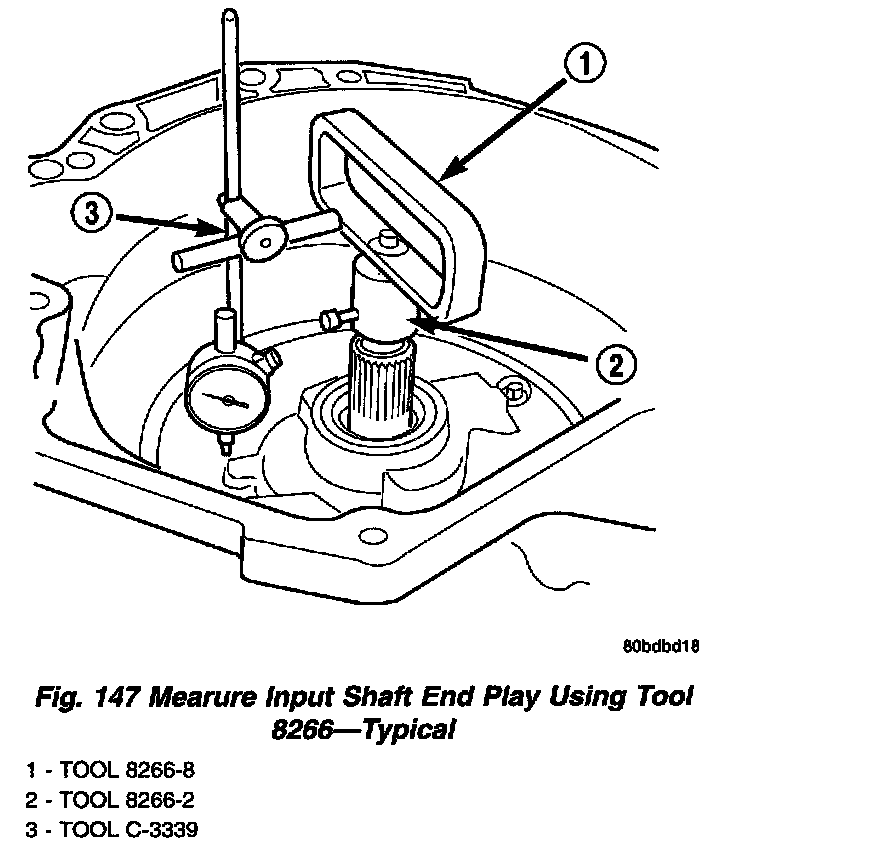 1

3

2

80bdbd18

Fig. 147 Mearure Input Shaft End Play Using Tool 8266—Typical

1 - TOOL 8266-8
2 - TOOL 8266-2
3 - TOOL C-3339