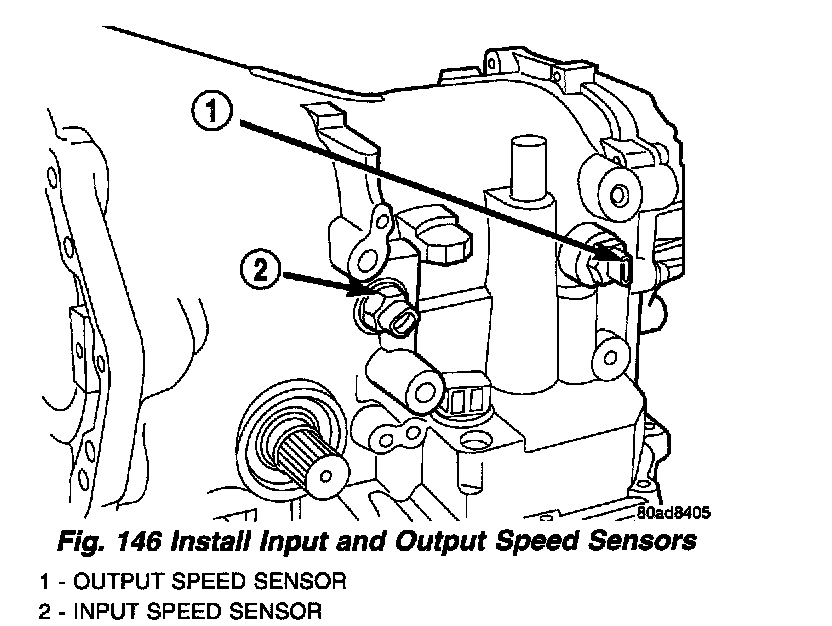 1

2

80ad8405

Fig. 146 Install Input and Output Speed Sensors

1 - OUTPUT SPEED SENSOR

2 - INPUT SPEED SENSOR