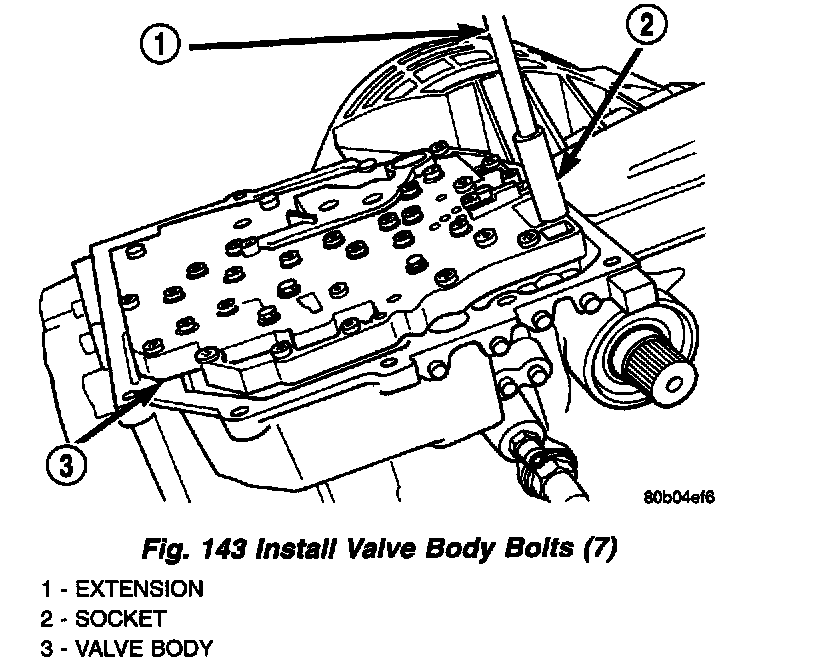 1
2
3
80b04ef6

Fig. 143 Install Valve Body Bolts (7)

1 - EXTENSION
2 - SOCKET
3 - VALVE BODY