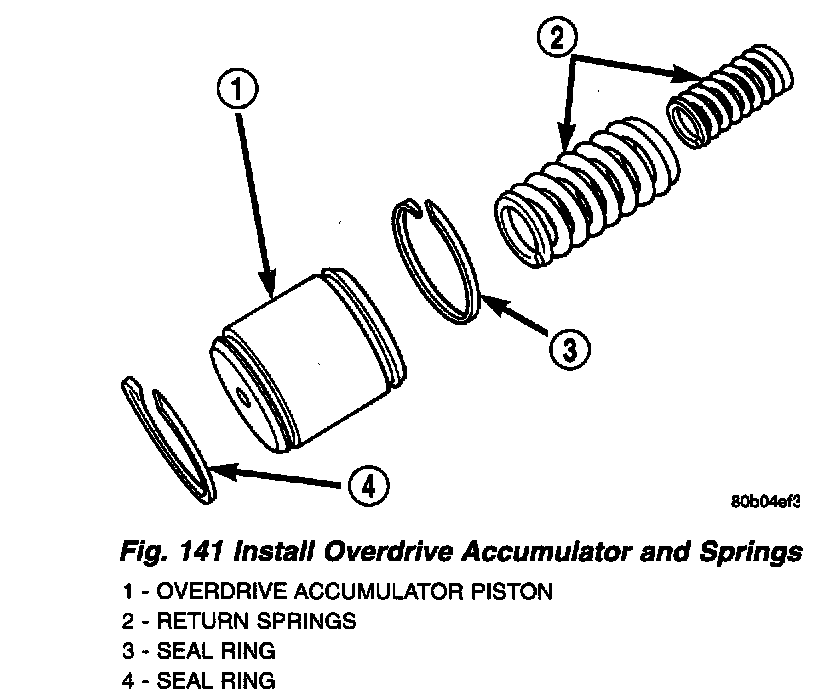 2

1

3

4

80b04ef3

Fig. 141 Install Overdrive Accumulator and Springs

1 - OVERDRIVE ACCUMULATOR PISTON
2 - RETURN SPRINGS
3 - SEAL RING
4 - SEAL RING