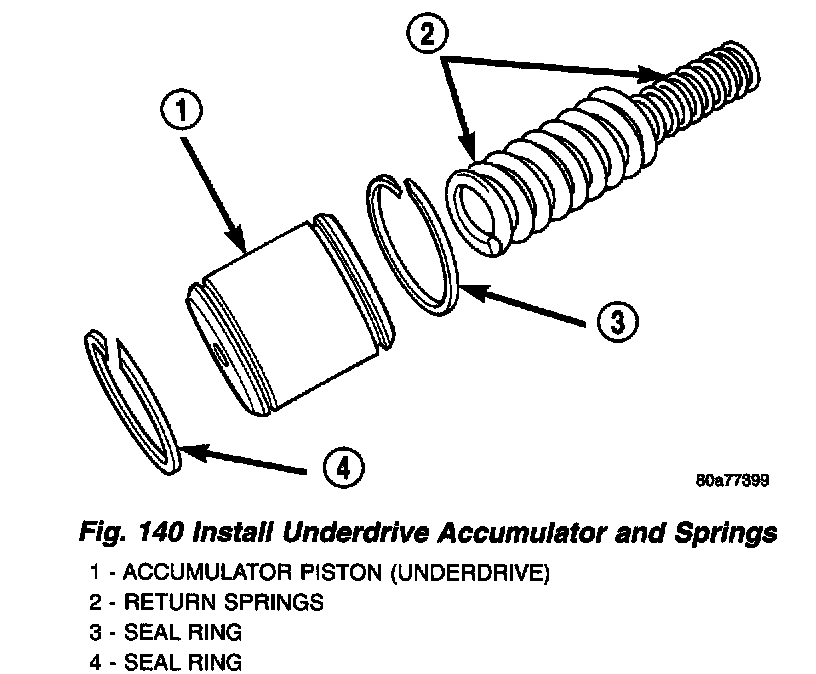 2

1

3

4

80a77399

Fig. 140 Install Underdrive Accumulator and Springs

1 - ACCUMULATOR PISTON (UNDERDRIVE)
2 - RETURN SPRINGS
3 - SEAL RING
4 - SEAL RING