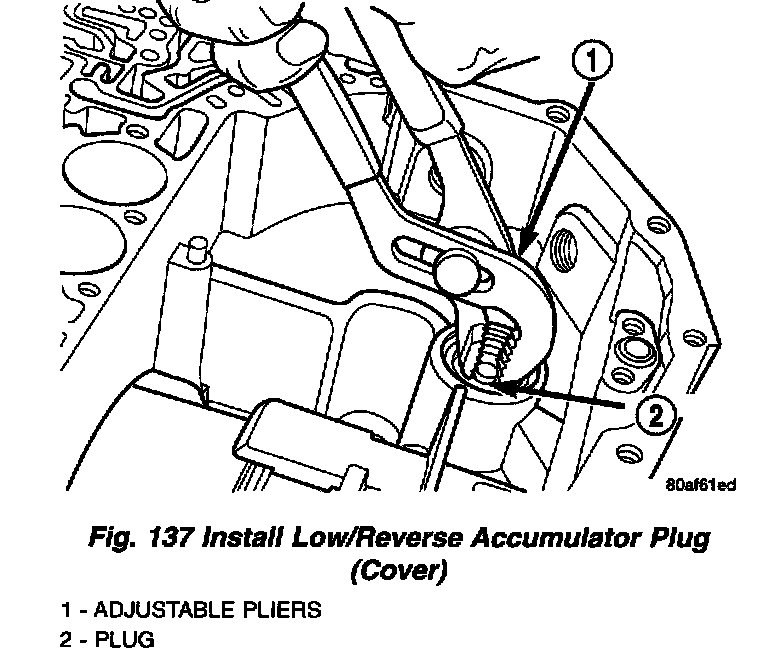 1

2

80af61ed

Fig. 137 Install Low/Reverse Accumulator Plug (Cover)

1 - ADJUSTABLE PLIERS
2 - PLUG