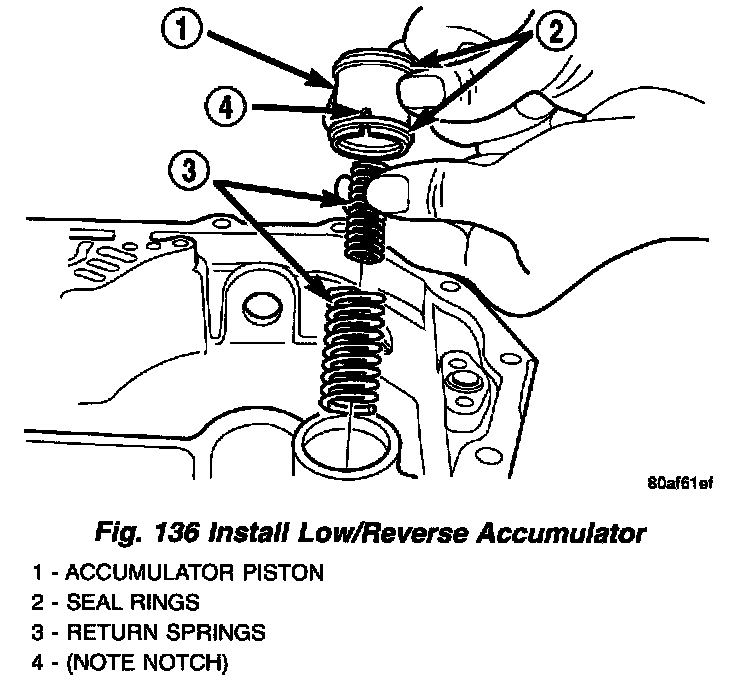 1
2
4
3
80af61ef

Fig. 136 Install Low/Reverse Accumulator

1 - ACCUMULATOR PISTON
2 - SEAL RINGS
3 - RETURN SPRINGS
4 - (NOTE NOTCH)