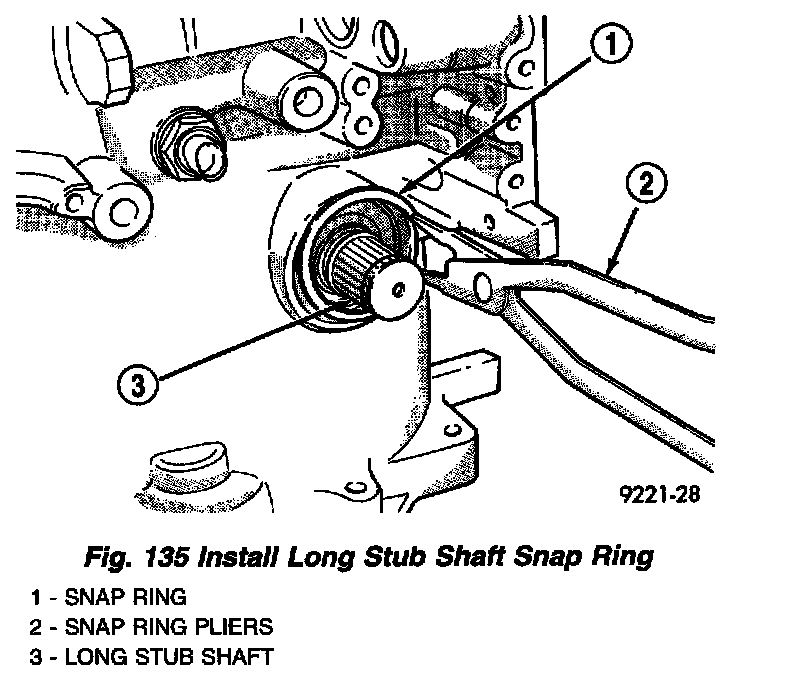 1

2

3

9221-28

Fig. 135 Install Long Stub Shaft Snap Ring

1 - SNAP RING
2 - SNAP RING PLIERS
3 - LONG STUB SHAFT