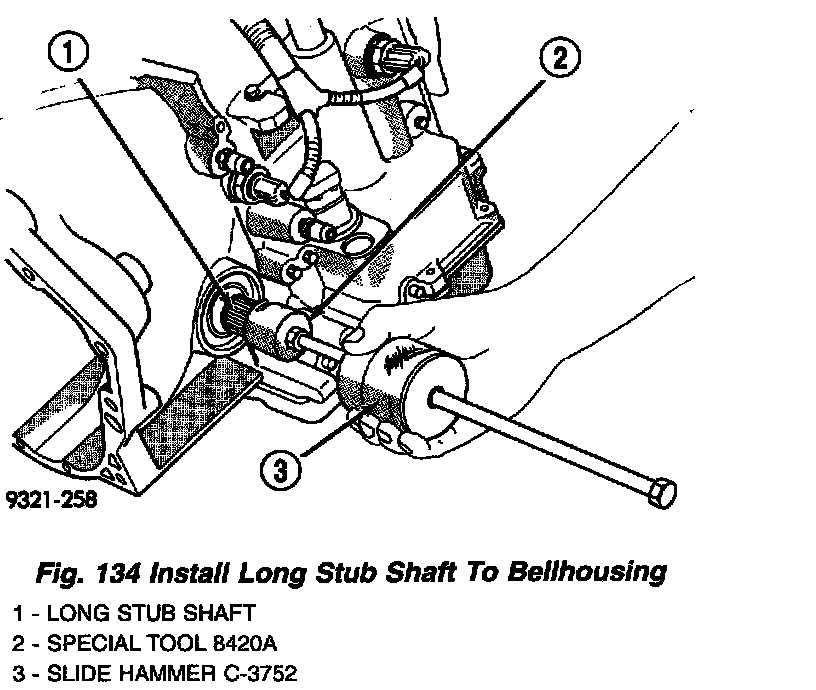 1
2
3
9321-258

Fig. 134 Install Long Stub Shaft To Bellhousing

1 - LONG STUB SHAFT
2 - SPECIAL TOOL 8420A
3 - SLIDE HAMMER C-3752