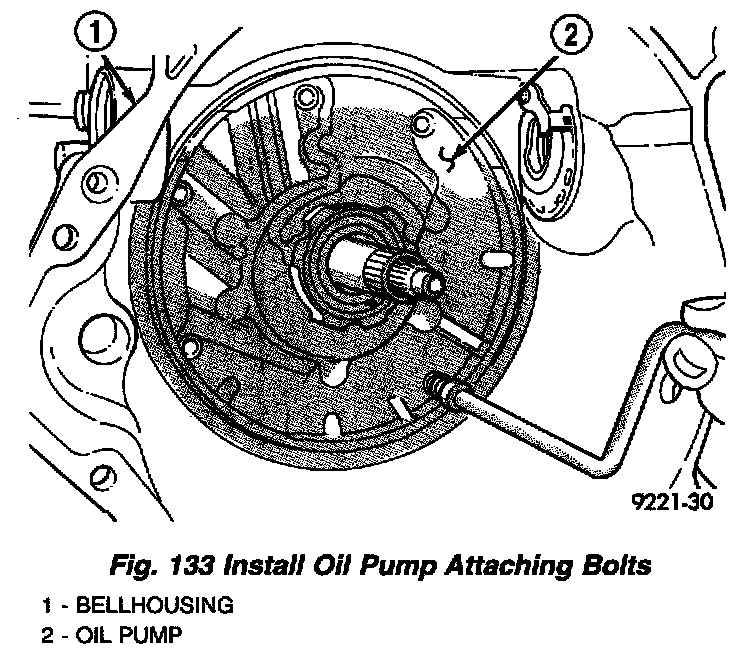 1

2

9221-30

Fig. 133 Install Oil Pump Attaching Bolts

1 - BELLHOUSING
2 - OIL PUMP