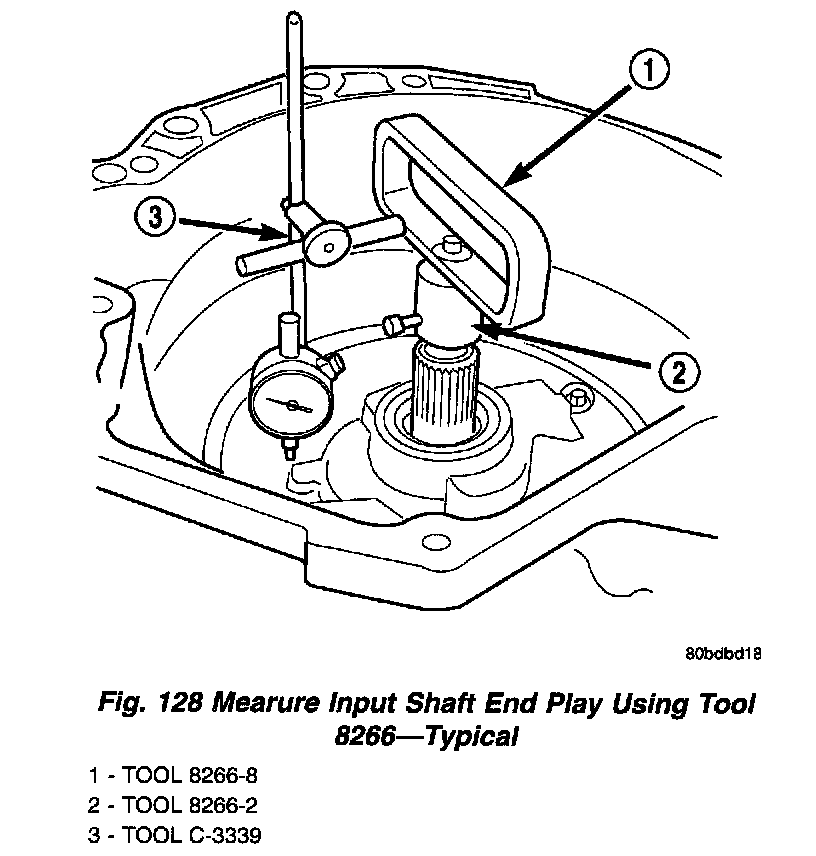 1

3

2

80bdbd18

Fig. 128 Mearure Input Shaft End Play Using Tool 8266—Typical

1 - TOOL 8266-8
2 - TOOL 8266-2
3 - TOOL C-3339