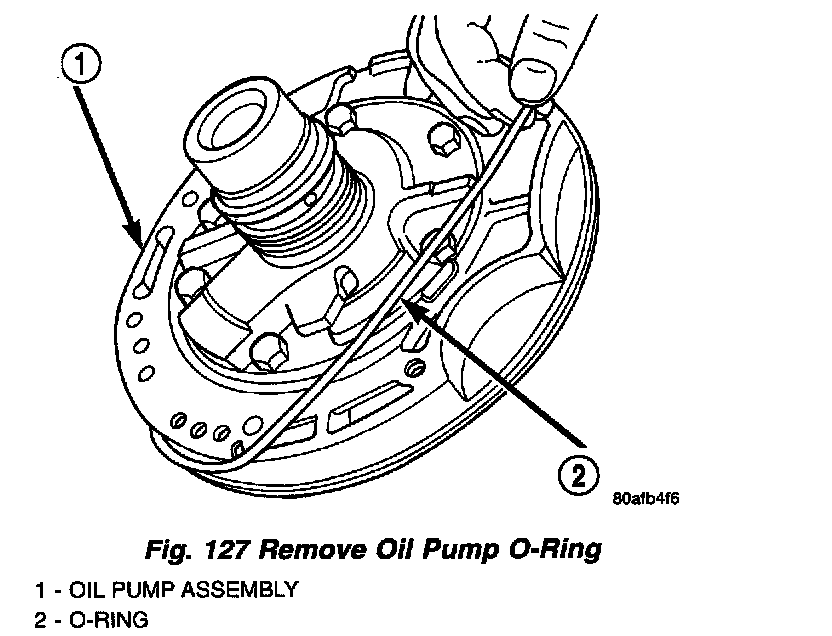 1

2

80afb4f6

Fig. 127 Remove Oil Pump O-Ring

1 - OIL PUMP ASSEMBLY
2 - O-RING