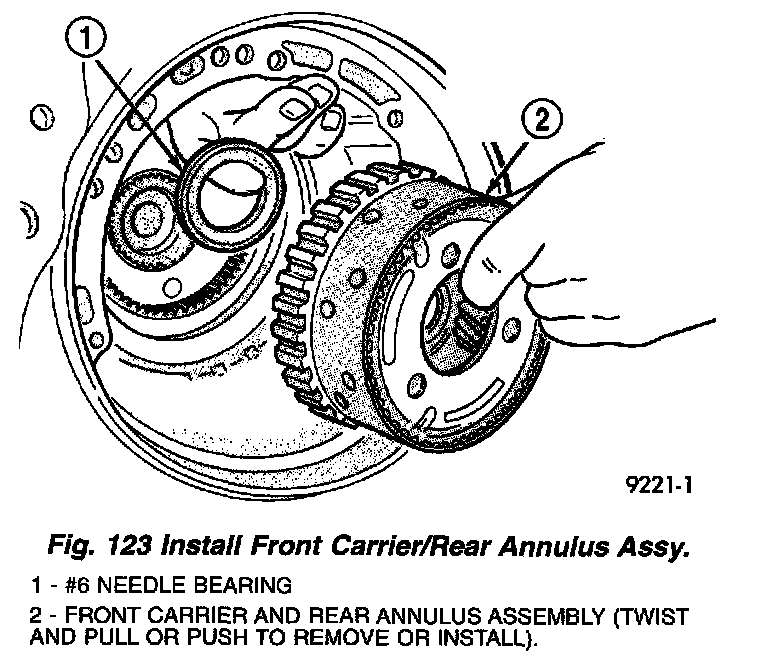 1

2

9221-1

Fig. 123 Install Front Carrier/Rear Annulus Assy.

1 - #6 NEEDLE BEARING

2 - FRONT CARRIER AND REAR ANNULUS ASSEMBLY (TWIST AND PULL OR PUSH TO REMOVE OR INSTALL).