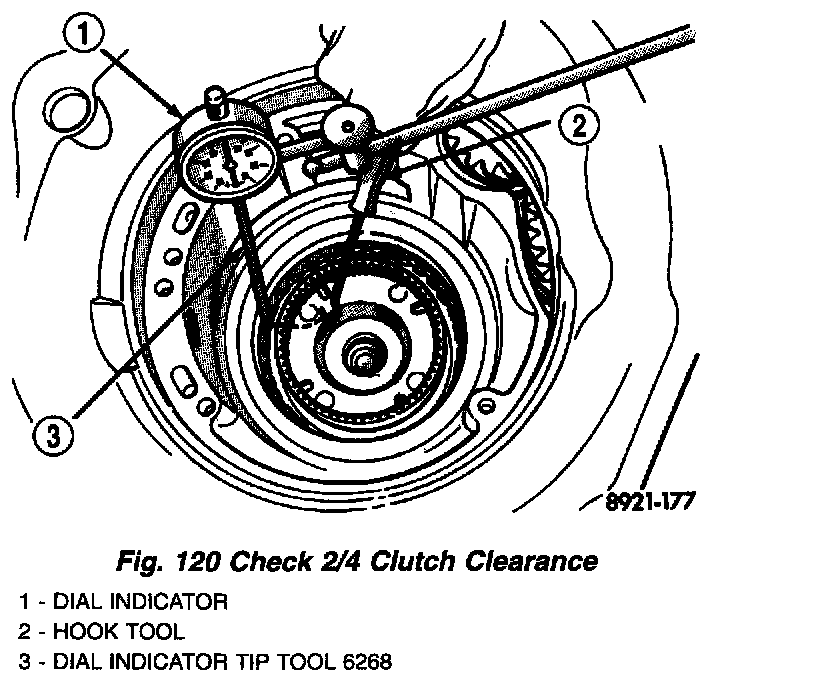 1
2
3
8921-177

Fig. 120 Check 2/4 Clutch Clearance

1 - DIAL INDICATOR
2 - HOOK TOOL
3 - DIAL INDICATOR TIP TOOL 6268