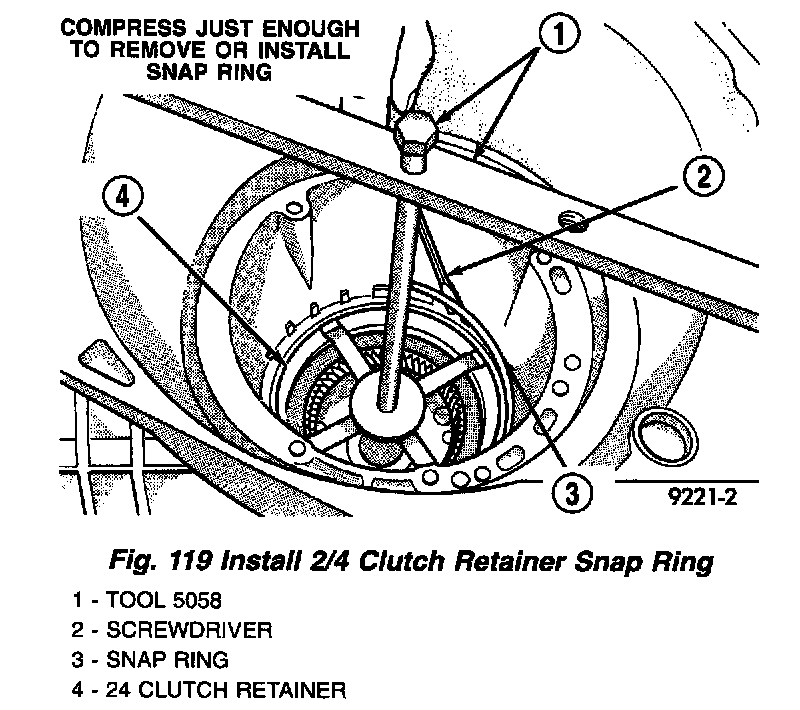 COMPRESS JUST ENOUGH TO REMOVE OR INSTALL SNAP RING

1

2

4

3

9221-2

Fig. 119 Install 2/4 Clutch Retainer Snap Ring

1 - TOOL 5058
2 - SCREWDRIVER
3 - SNAP RING
4 - 24 CLUTCH RETAINER