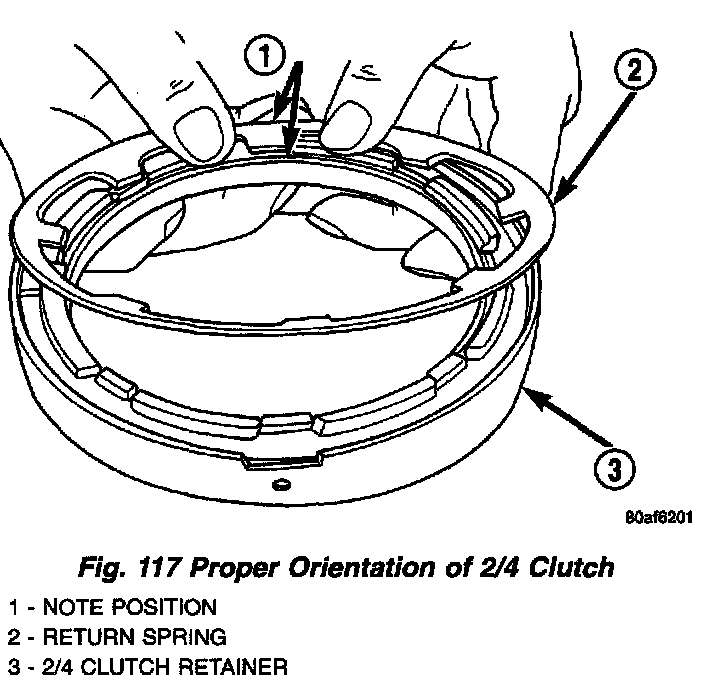 1

2

3

80af6201

Fig. 117 Proper Orientation of 2/4 Clutch

1 - NOTE POSITION
2 - RETURN SPRING
3 - 2/4 CLUTCH RETAINER