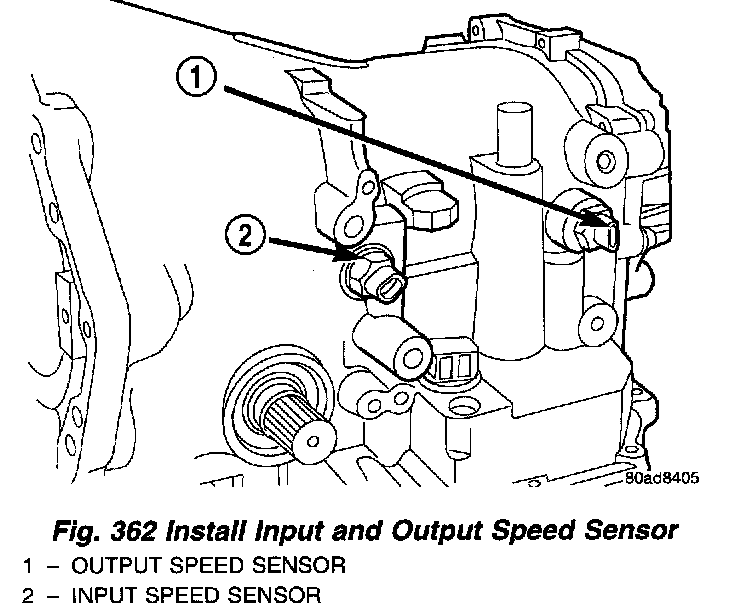 1

2

80ad8405

Fig. 362 Install Input and Output Speed Sensor
1 – OUTPUT SPEED SENSOR
2 – INPUT SPEED SENSOR