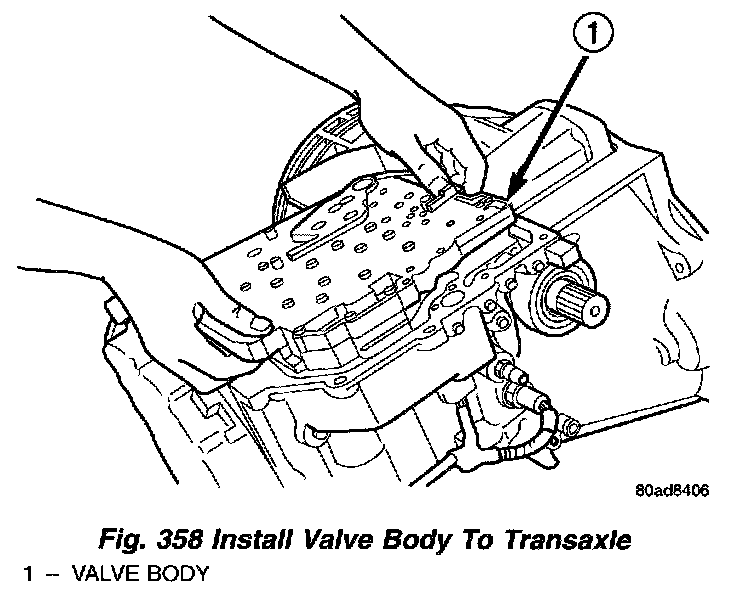 1

80ad8406

Fig. 358 Install Valve Body To Transaxle
1 – VALVE BODY