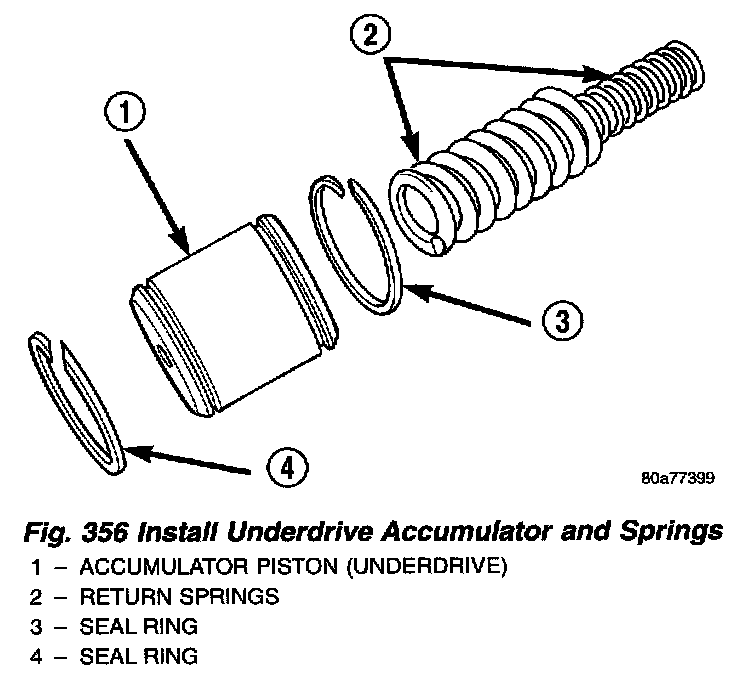 2

1

3

4

80a77399

Fig. 356 Install Underdrive Accumulator and Springs
1 – ACCUMULATOR PISTON (UNDERDRIVE)
2 – RETURN SPRINGS
3 – SEAL RING
4 – SEAL RING