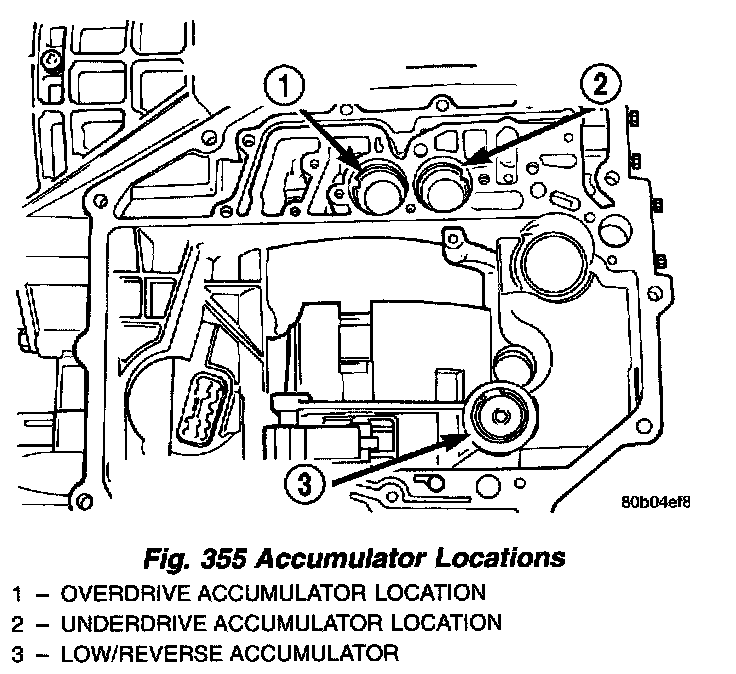 1
2
3
80b04ef8

Fig. 355 Accumulator Locations
1 – OVERDRIVE ACCUMULATOR LOCATION
2 – UNDERDRIVE ACCUMULATOR LOCATION
3 – LOW/REVERSE ACCUMULATOR