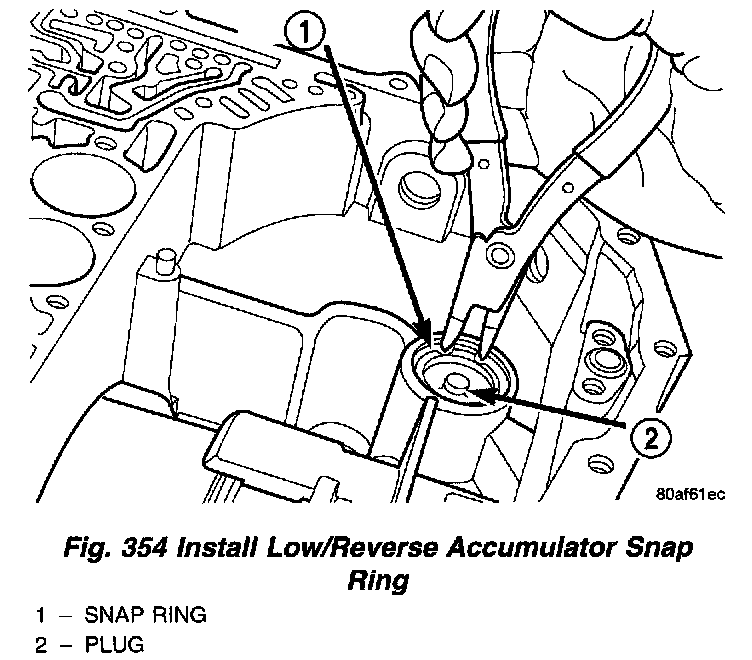 1

2

80af61ec

Fig. 354 Install Low/Reverse Accumulator Snap Ring

1 – SNAP RING
2 – PLUG