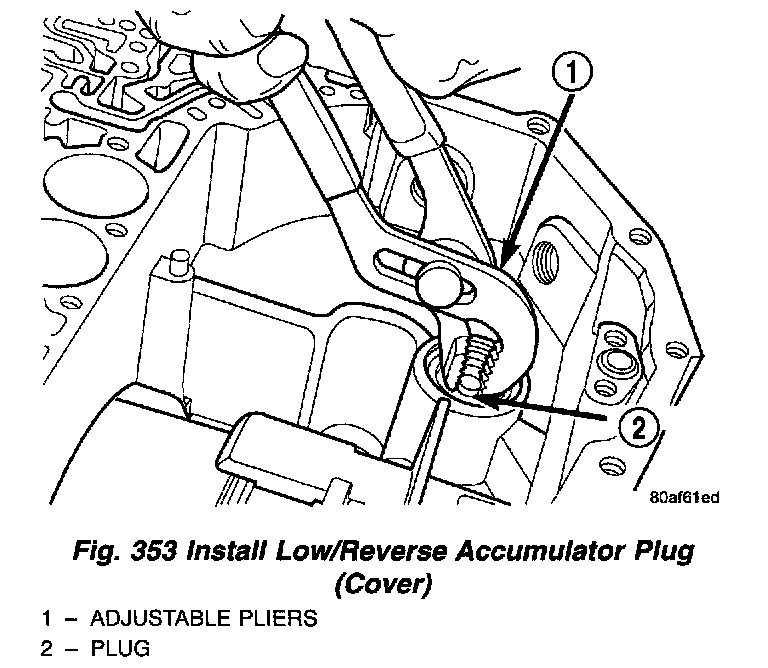 1

2

80af61ed

Fig. 353 Install Low/Reverse Accumulator Plug (Cover)

1 – ADJUSTABLE PLIERS
2 – PLUG