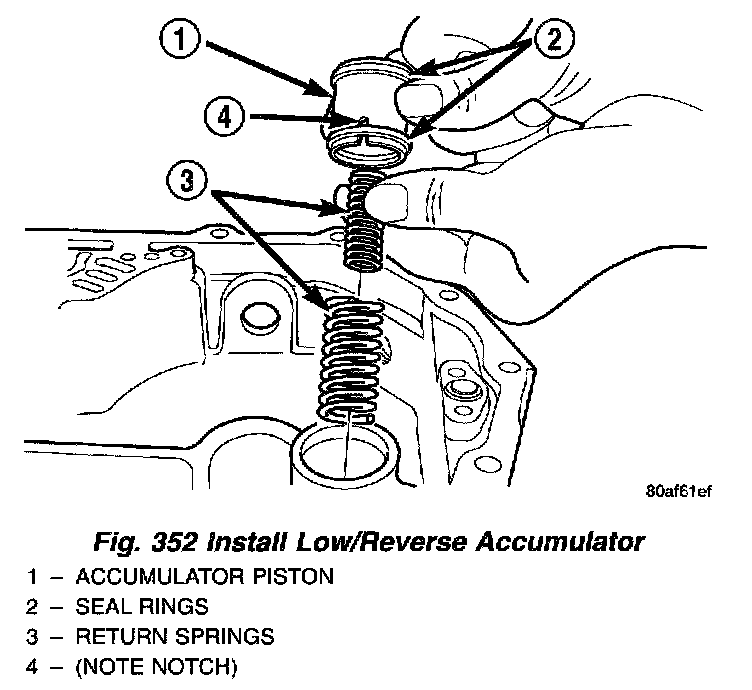 1
2
4
3

80af61ef

Fig. 352 Install Low/Reverse Accumulator

1 – ACCUMULATOR PISTON
2 – SEAL RINGS
3 – RETURN SPRINGS
4 – (NOTE NOTCH)