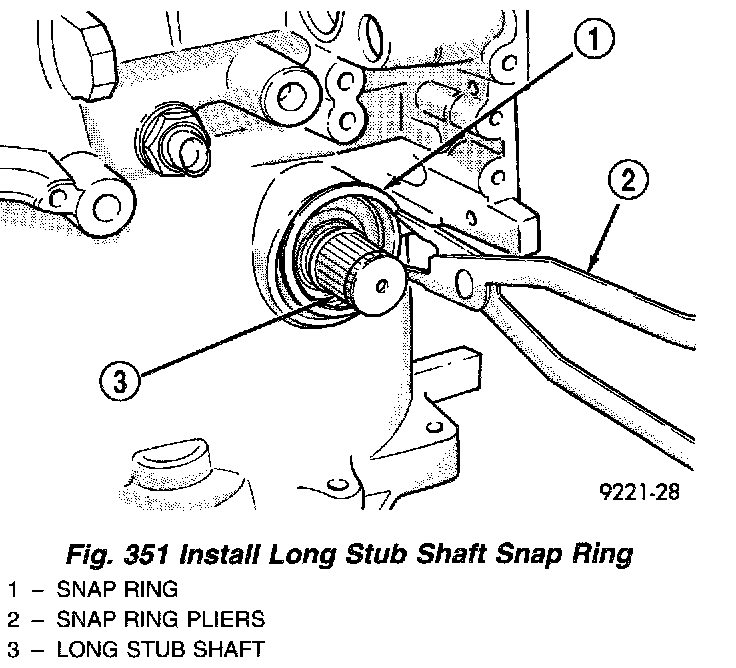 1
2
3
9221-28

Fig. 351 Install Long Stub Shaft Snap Ring

1 – SNAP RING
2 – SNAP RING PLIERS
3 – LONG STUB SHAFT