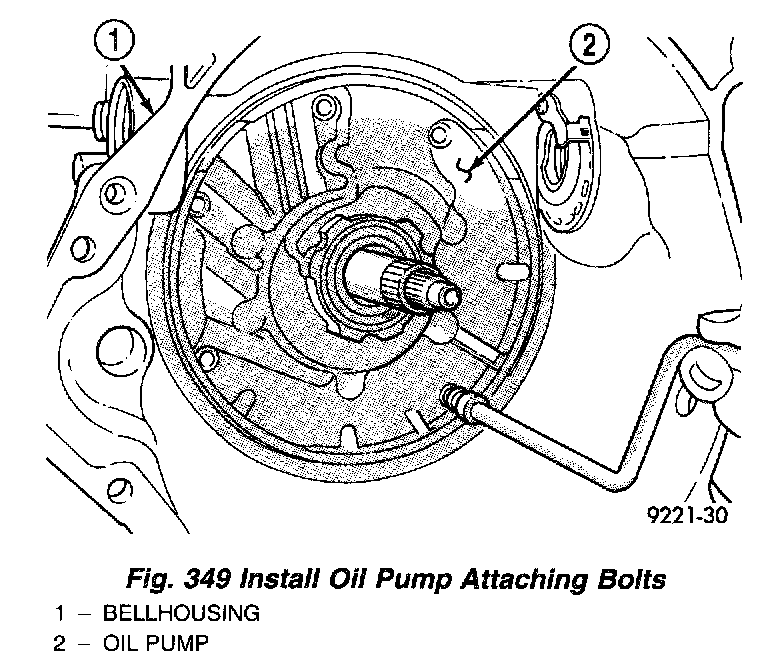 1

2

9221-30

Fig. 349 Install Oil Pump Attaching Bolts

1 – BELLHOUSING
2 – OIL PUMP