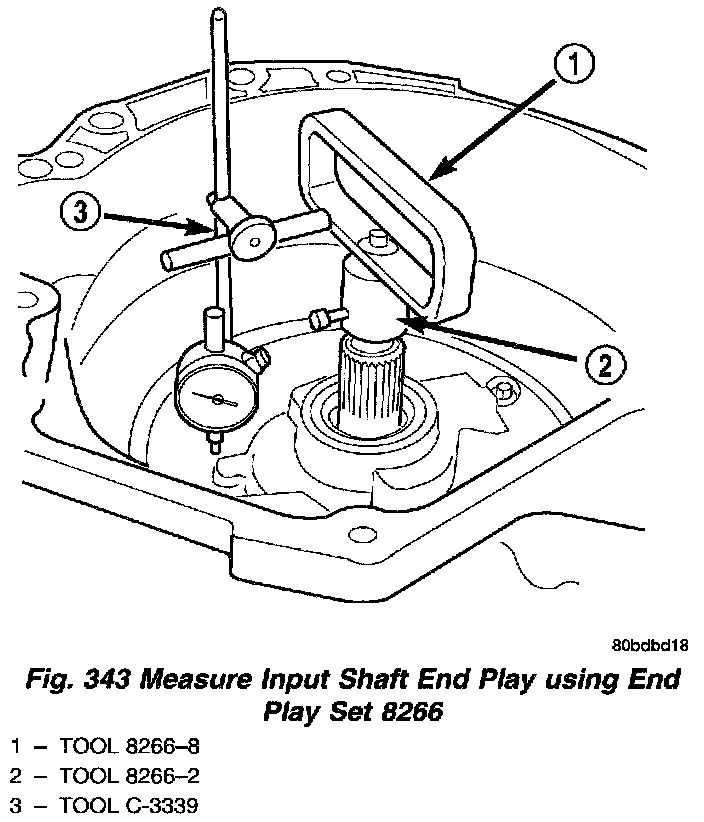 1

3

2

80bdbd18

Fig. 343 Measure Input Shaft End Play using End Play Set 8266

1 – TOOL 8266–8
2 – TOOL 8266–2
3 – TOOL C-3339