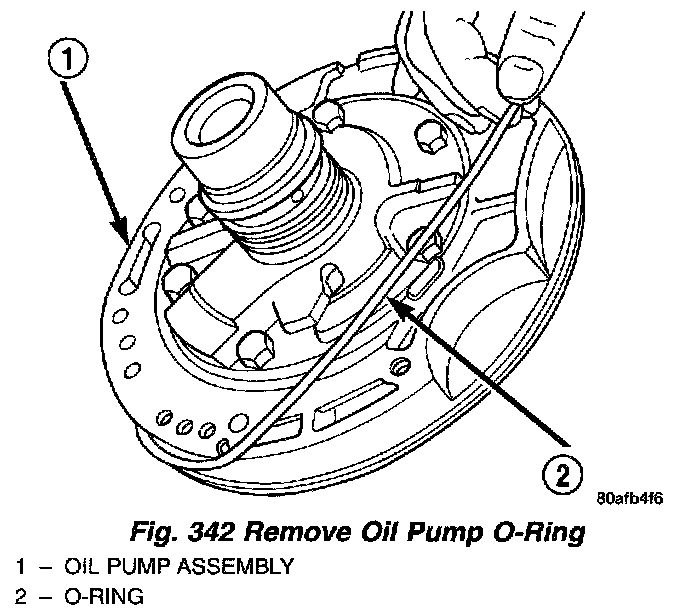 1

2

80afb4f6

Fig. 342 Remove Oil Pump O-Ring

1 – OIL PUMP ASSEMBLY
2 – O-RING