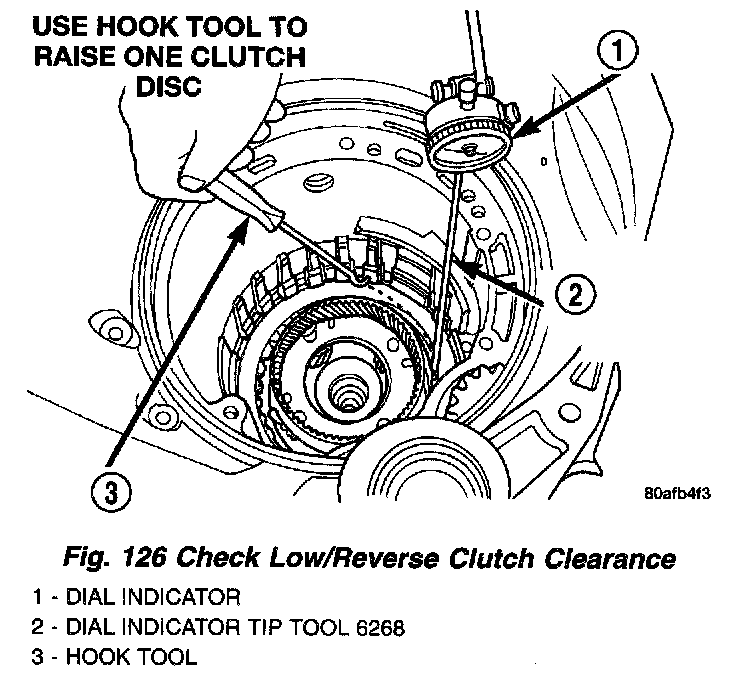 USE HOOK TOOL TO RAISE ONE CLUTCH DISC

1

2

3

80afb4f3

Fig. 126 Check Low/Reverse Clutch Clearance

1 - DIAL INDICATOR
2 - DIAL INDICATOR TIP TOOL 6268
3 - HOOK TOOL