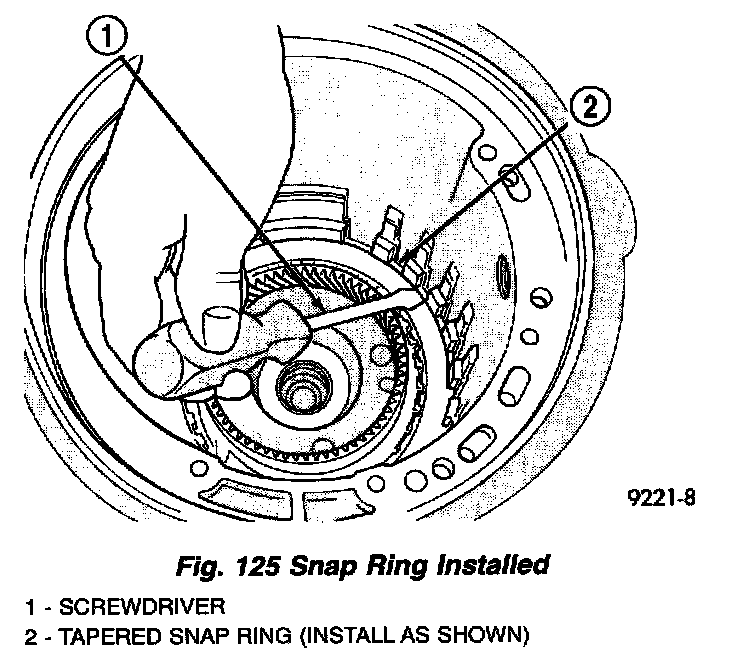 1

2

9221-8

Fig. 125 Snap Ring Installed

1 - SCREWDRIVER
2 - TAPERED SNAP RING (INSTALL AS SHOWN)