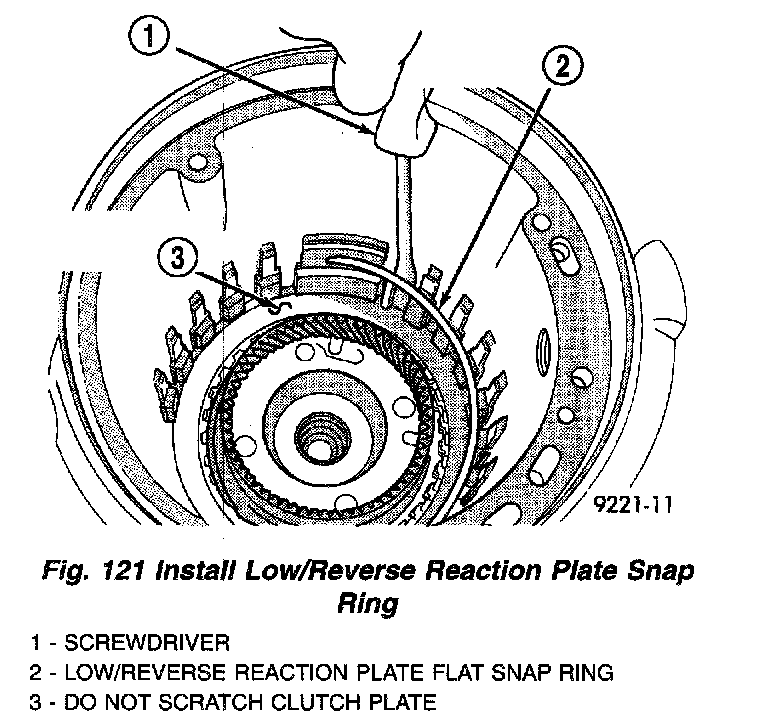 1

2

3

9221-11

Fig. 121 Install Low/Reverse Reaction Plate Snap Ring

1 - SCREWDRIVER
2 - LOW/REVERSE REACTION PLATE FLAT SNAP RING
3 - DO NOT SCRATCH CLUTCH PLATE